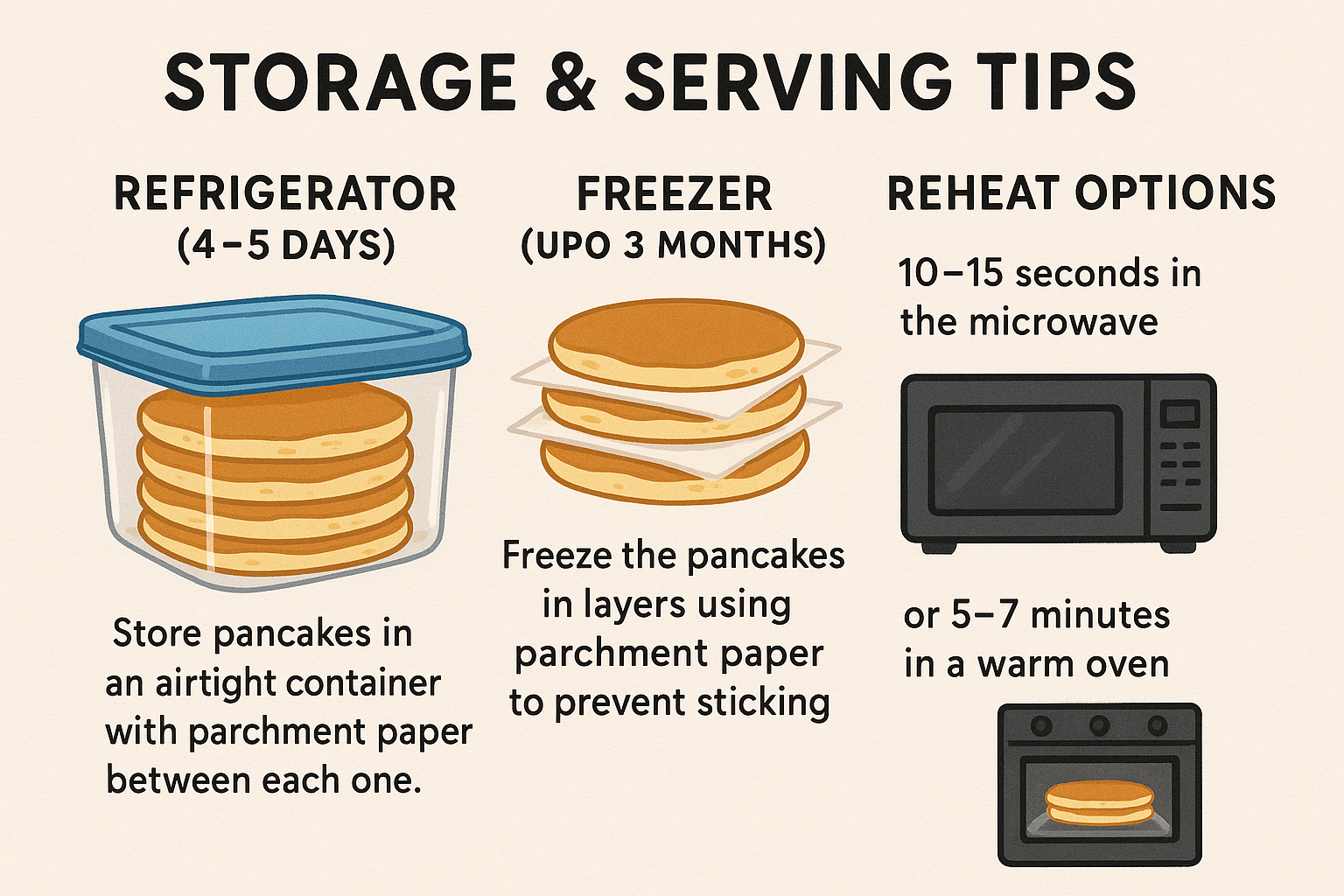 STORAGE & SERVING TIPS

REFRIGERATOR
(4–5 DAYS)

Store pancakes in an airtight container with parchment paper between each one.

FREEZER
(UPO 3 MONTHS)

Freeze the pancakes in layers using parchment paper to prevent sticking

REHEAT OPTIONS

10–15 seconds in the microwave

or 5–7 minutes in a warm oven